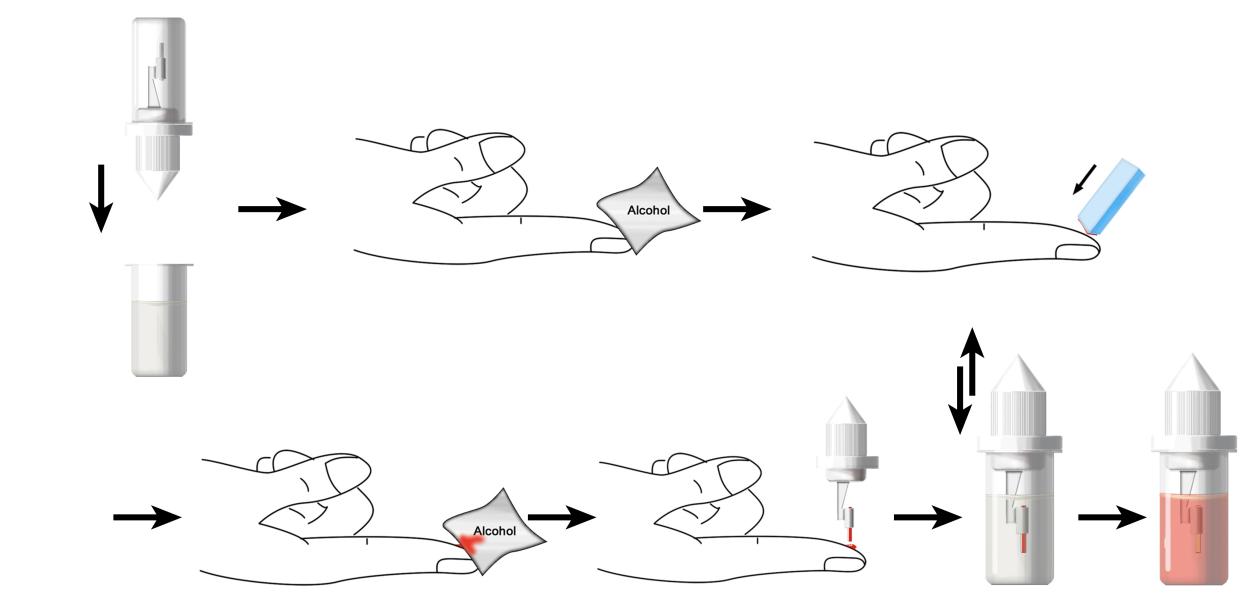 Alcohol

Alcohol